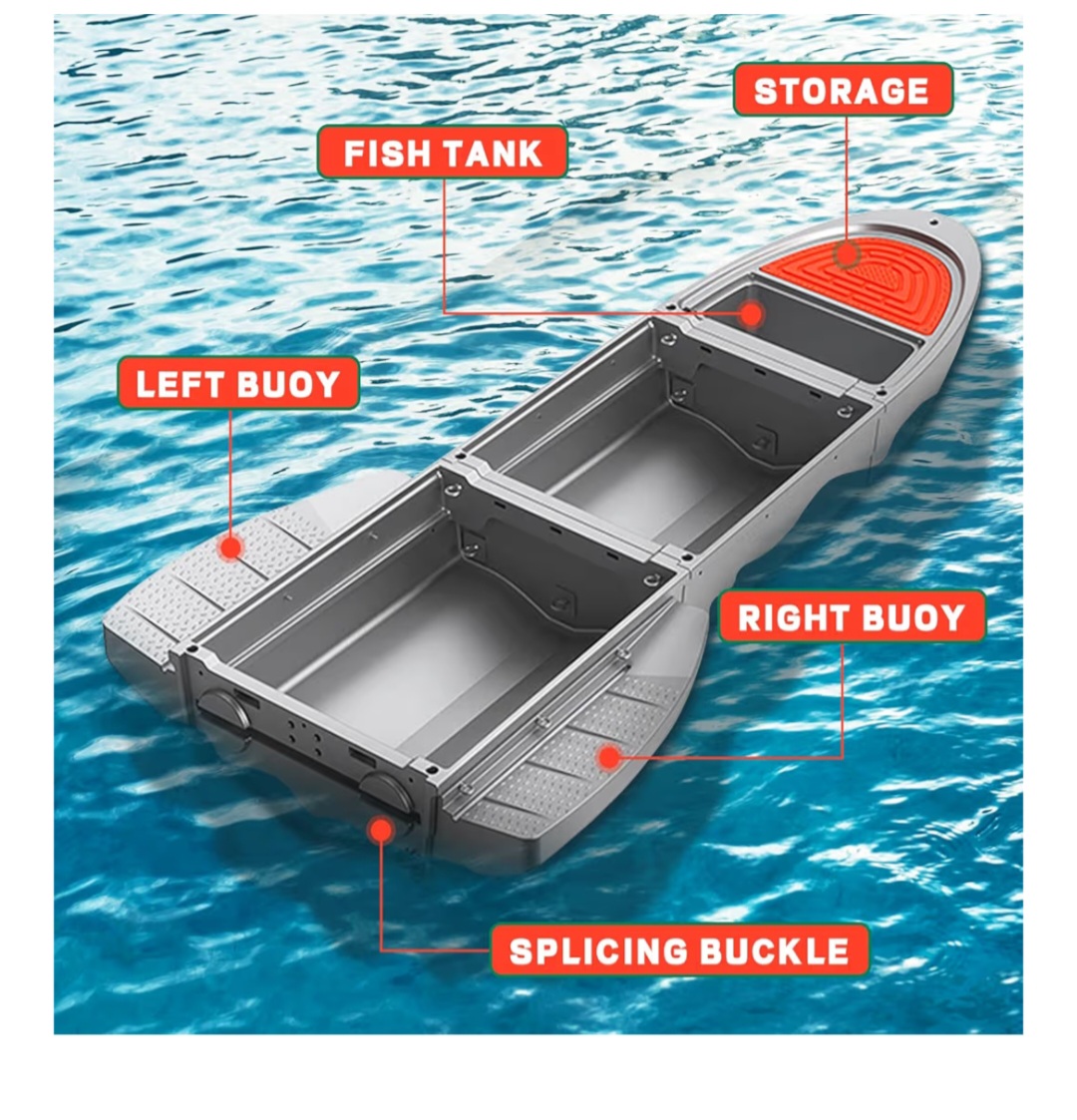 STORAGE

FISH TANK

LEFT BUOY

RIGHT BUOY

SPLICING BUCKLE